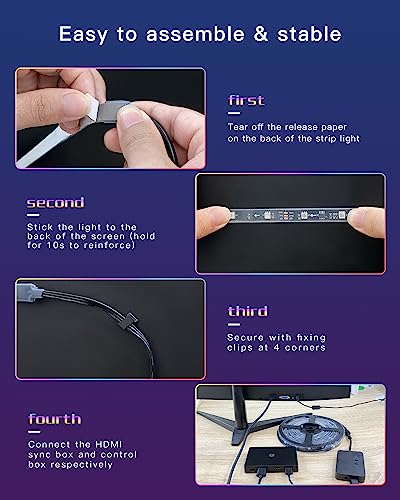 Easy to assemble & stable

first

Tear off the release paper on the back of the strip light

second

Stick the light to the back of the screen (hold for 10s to reinforce)

third

Secure with fixing clips at 4 corners

fourth

Connect the HDMI sync box and control box respectively