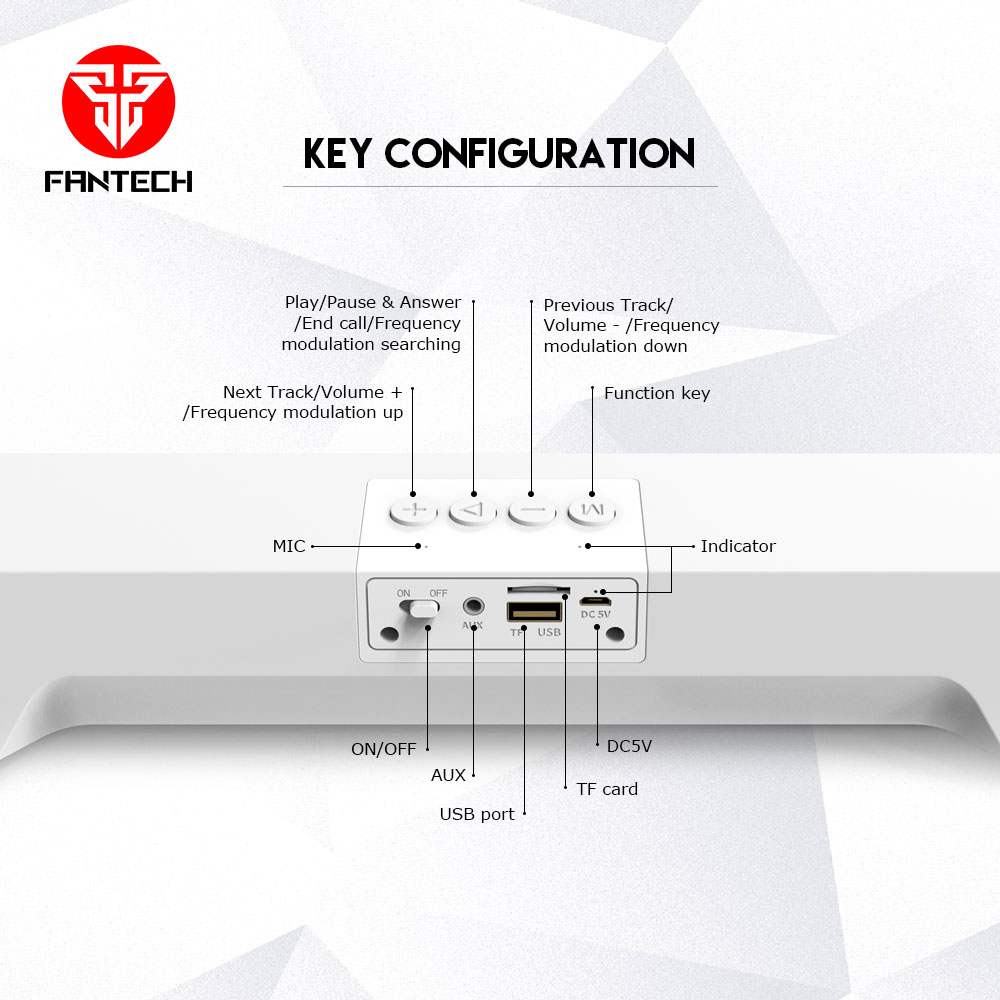 FANTECH

KEY CONFIGURATION

Play/Pause & Answer /End call/Frequency modulation searching

Previous Track/ Volume - /Frequency modulation down

Next Track/Volume + /Frequency modulation up

Function key

MIC

Indicator

ON OFF

AUX

TF USB

DC 5V

ON/OFF

AUX

USB port

TF card

DC5V