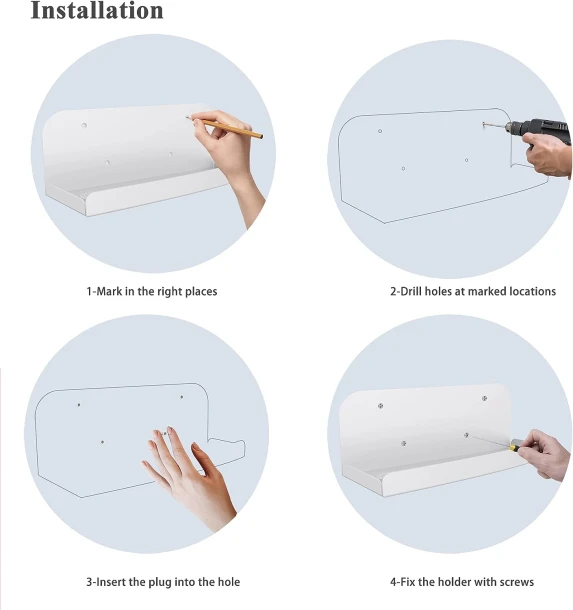 Installation

1-Mark in the right places

2-Drill holes at marked locations

3-Insert the plug into the hole

4-Fix the holder with screws